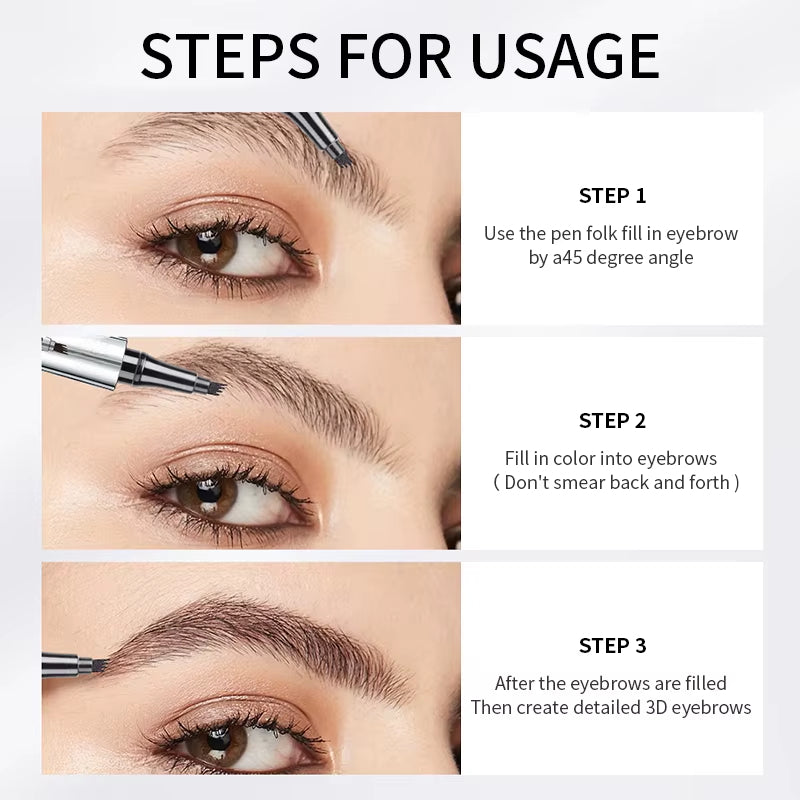 STEPS FOR USAGE

STEP 1

Use the pen folk fill in eyebrow by a45 degree angle

STEP 2

Fill in color into eyebrows ( Don't smear back and forth )

STEP 3

After the eyebrows are filled Then create detailed 3D eyebrows