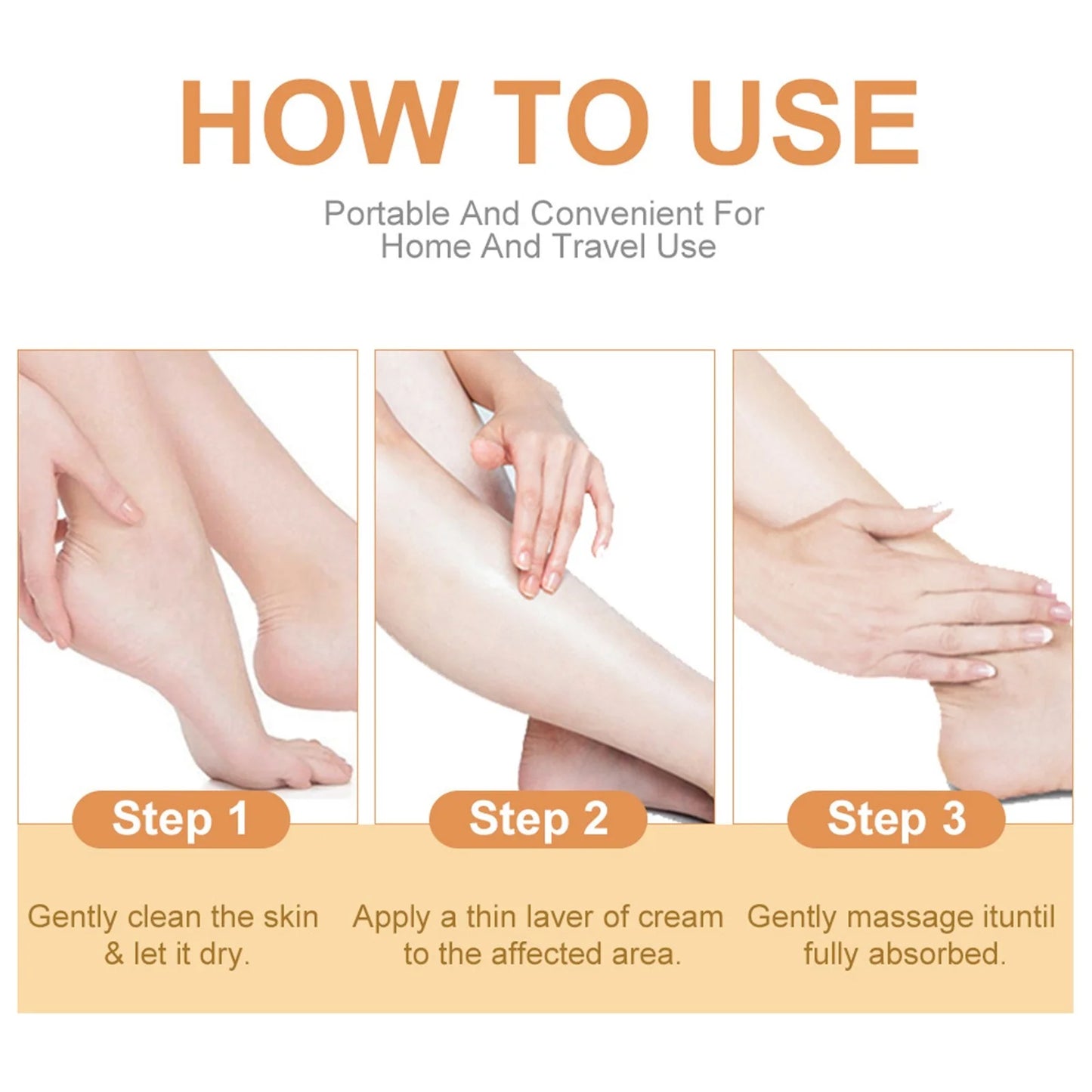 HOW TO USE

Portable And Convenient For Home And Travel Use

Step 1

Gently clean the skin & let it dry.

Step 2

Apply a thin laver of cream to the affected area.

Step 3

Gently massage ituntil fully absorbed.